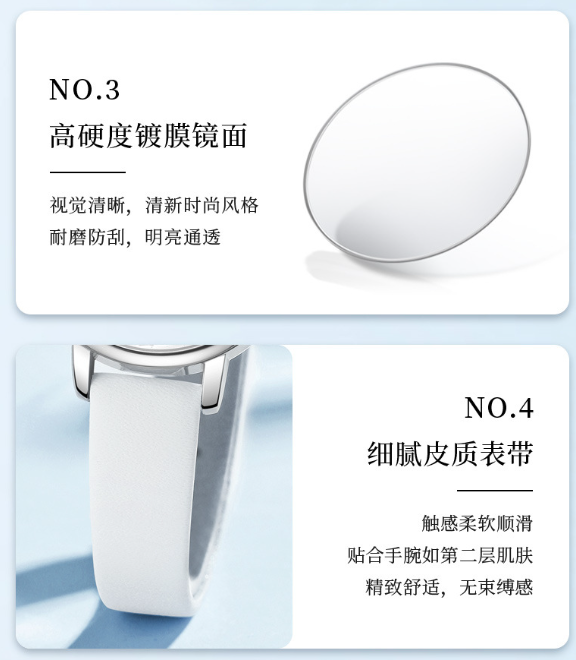 NO.3

高硬度镀膜镜面

视觉清晰，清新时尚风格
耐磨防刮，明亮通透

NO.4

细腻皮质表带

触感柔软顺滑
贴合手腕如第二层肌肤
精致舒适，无束缚感